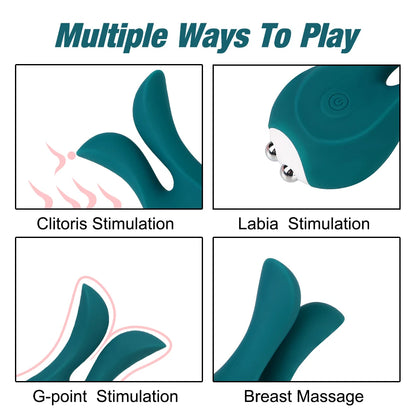 Multiple Ways To Play

Clitoris Stimulation

Labia Stimulation

G-point Stimulation

Breast Massage